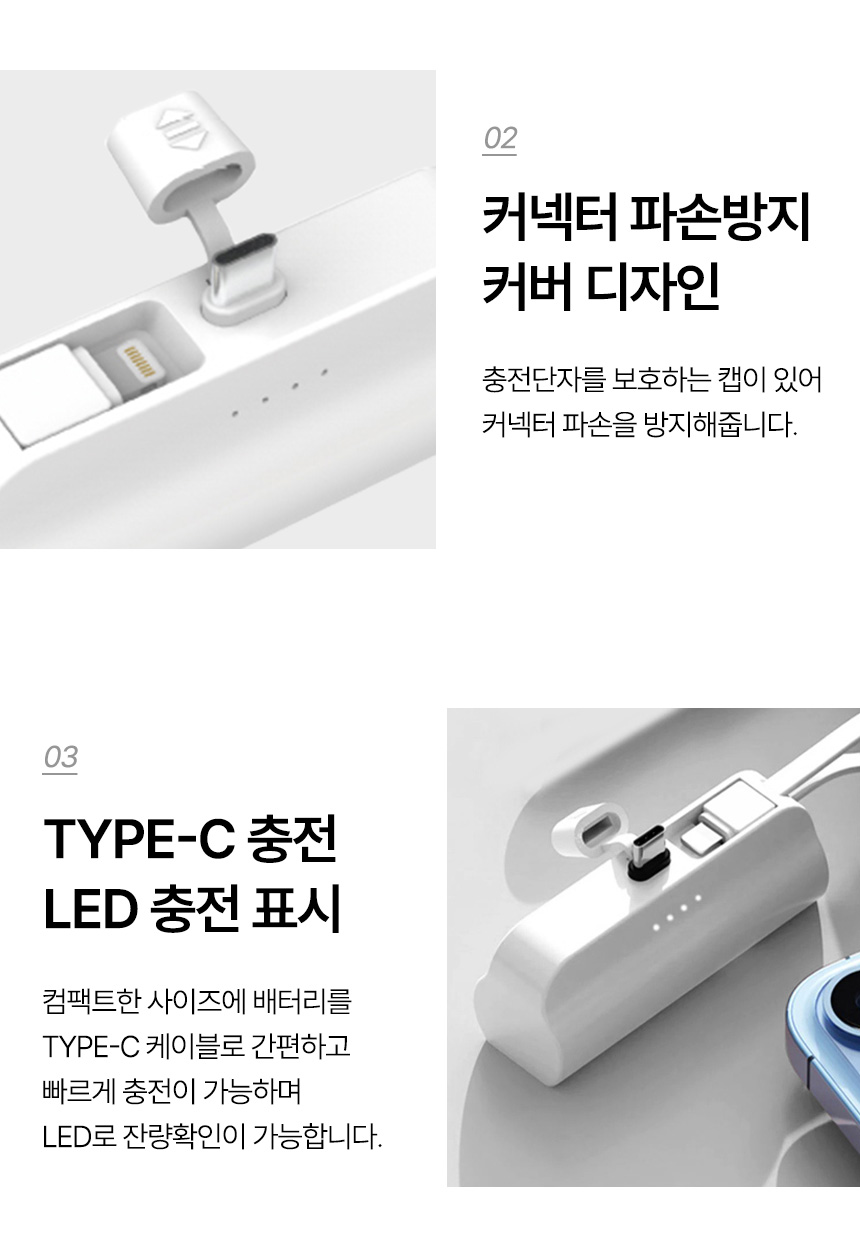 02

커넥터 파손방지 커버 디자인

충전단자를 보호하는 캡이 있어 커넥터 파손을 방지해줍니다.

03

TYPE-C 충전 LED 충전 표시

컴팩트한 사이즈에 배터리를 TYPE-C 케이블로 간편하고 빠르게 충전이 가능하며 LED로 잔량확인이 가능합니다.